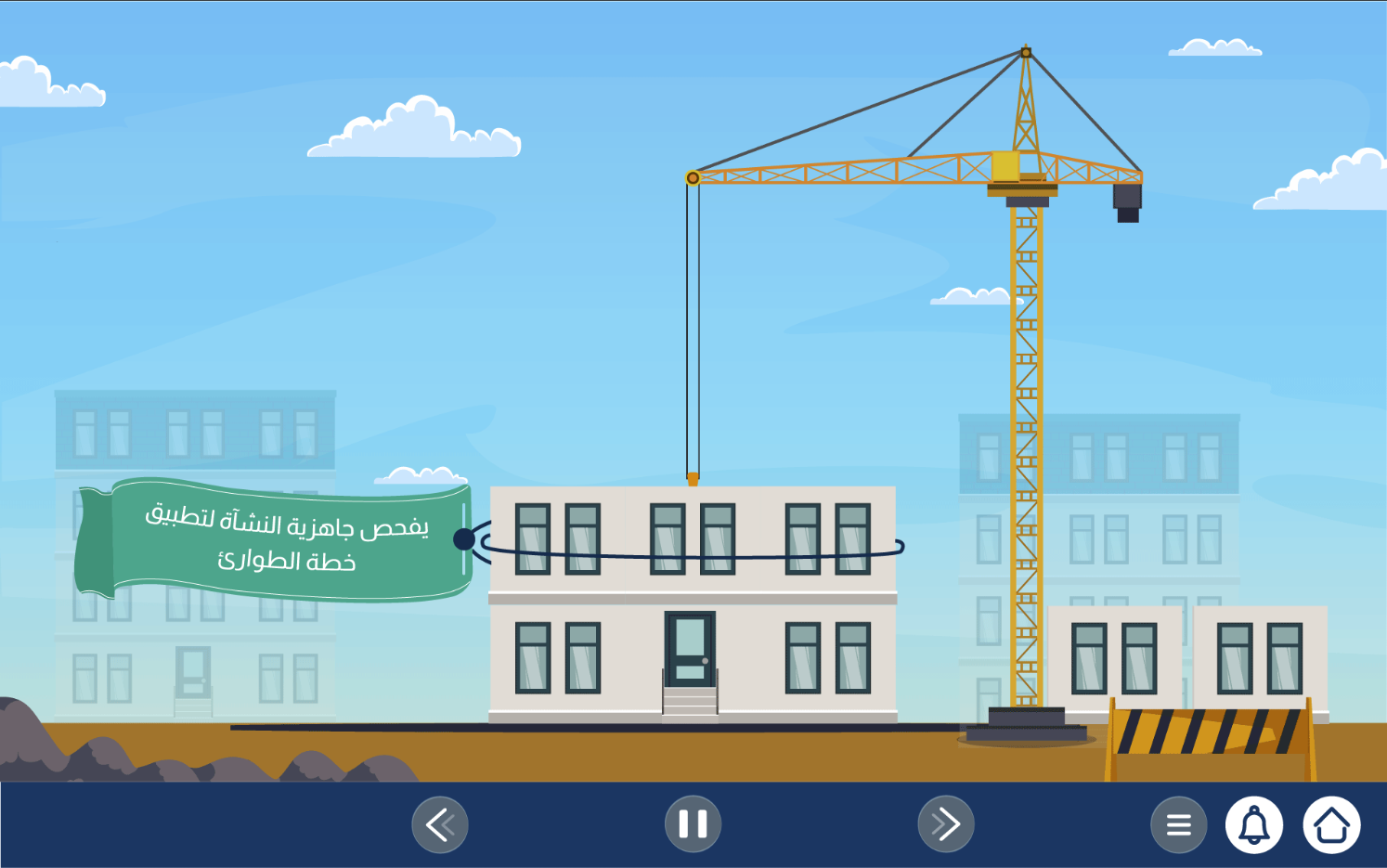 يفحص جاهزية النشآة لتطبيق خطة الطوارئ